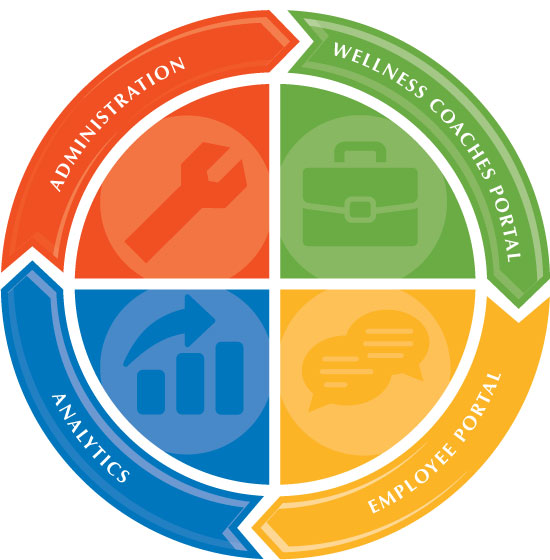 ADMINISTRATION

WELLNESS COACHES PORTAL

EMPLOYEE PORTAL

ANALYTICS